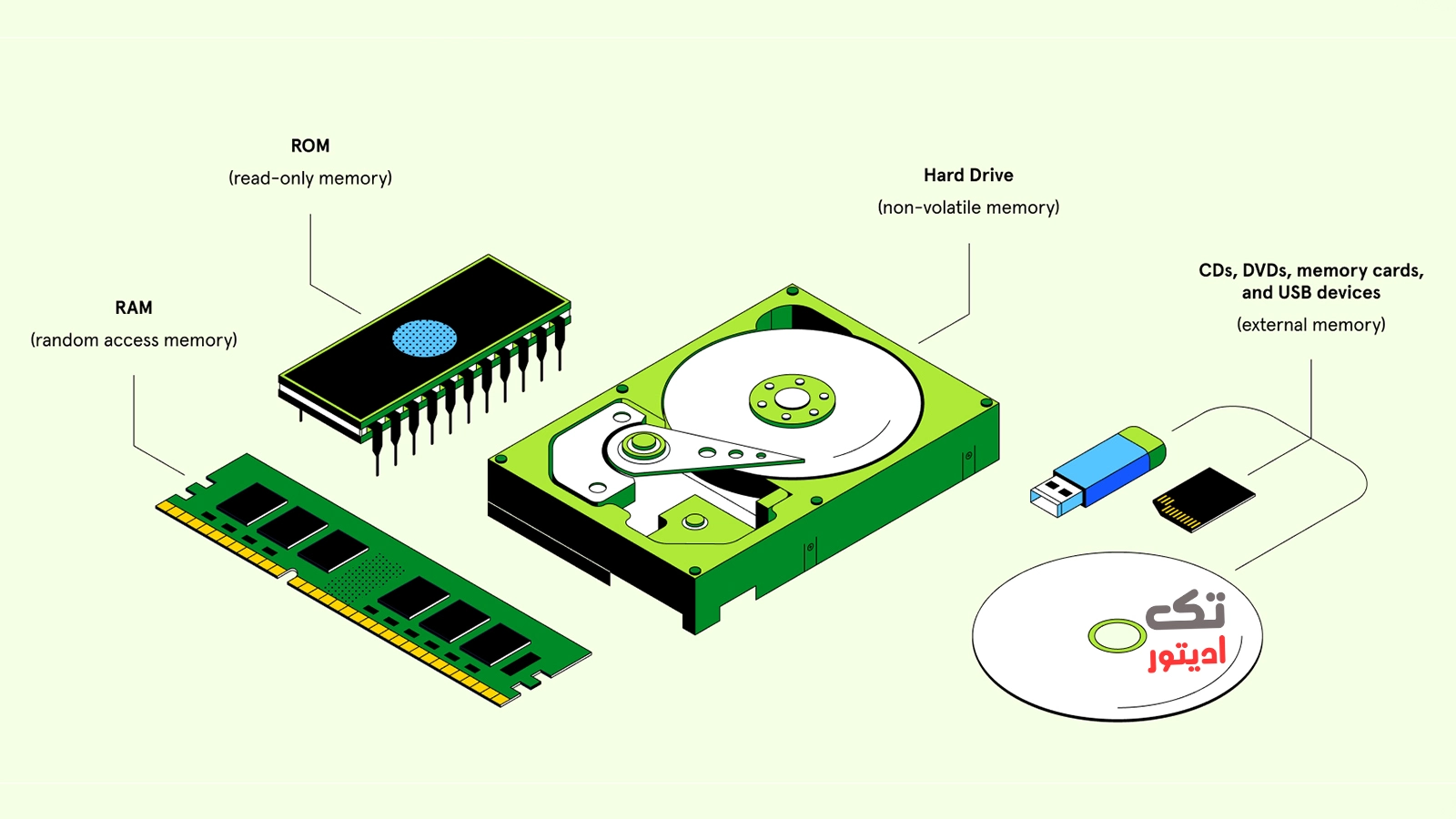 ROM
(read-only memory)

RAM
(random access memory)

Hard Drive
(non-volatile memory)

CDs, DVDs, memory cards, and USB devices
(external memory)

تک
ادیتور